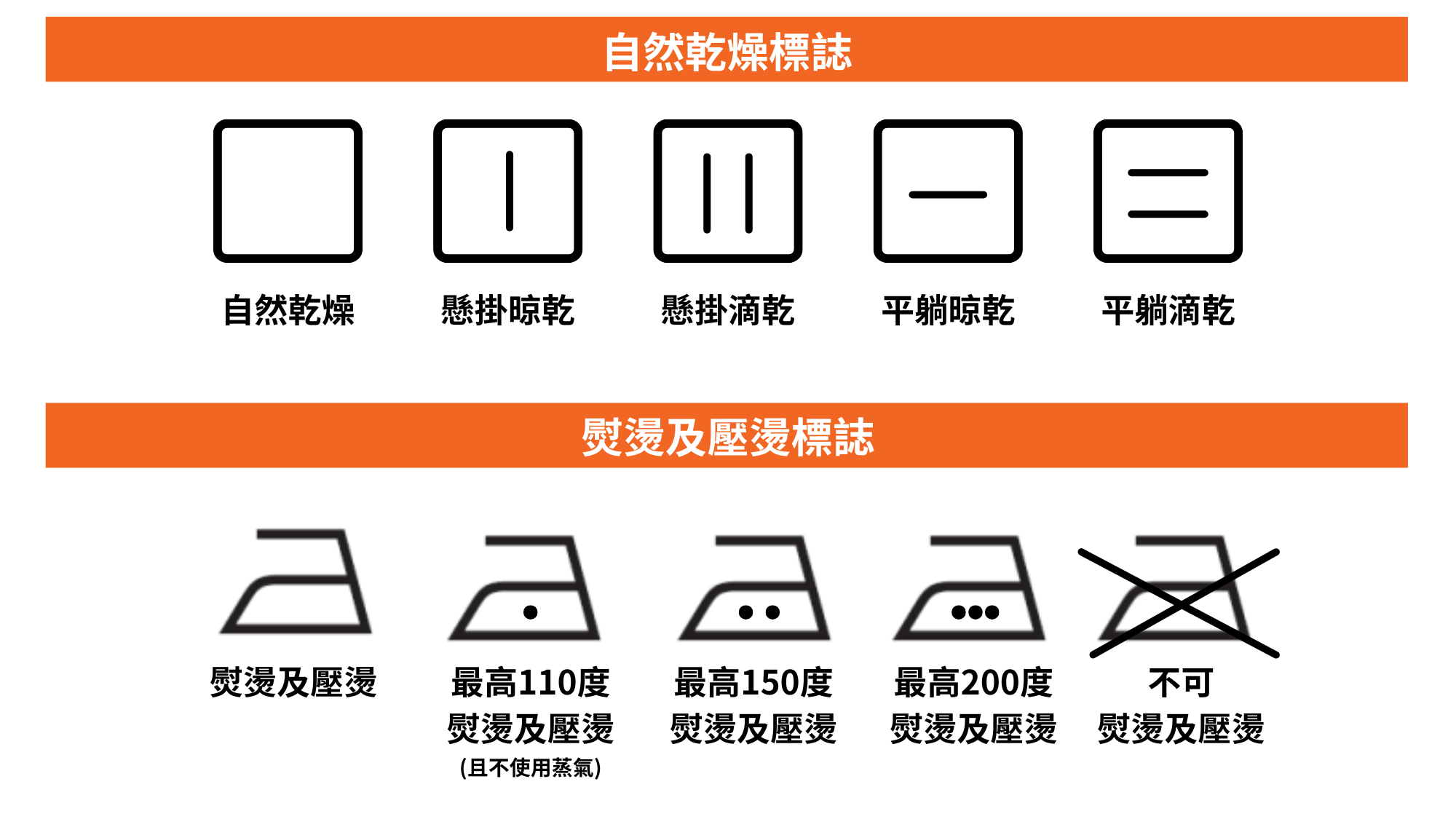 自然乾燥標誌

自然乾燥

懸掛晾乾

懸掛滴乾

平躺晾乾

平躺滴乾

熨燙及壓燙標誌

熨燙及壓燙

最高110度
熨燙及壓燙
(且不使用蒸氣)

最高150度
熨燙及壓燙

最高200度
熨燙及壓燙

不可
熨燙及壓燙