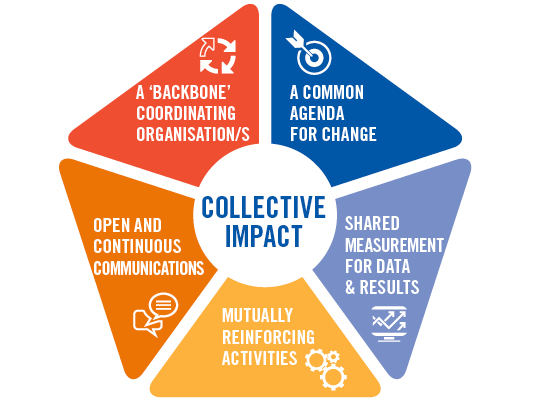 A 'BACKBONE' COORDINATING ORGANISATION/S

A COMMON AGENDA FOR CHANGE

COLLECTIVE IMPACT

OPEN AND CONTINUOUS COMMUNICATIONS

SHARED MEASUREMENT FOR DATA & RESULTS

MUTUALLY REINFORCING ACTIVITIES