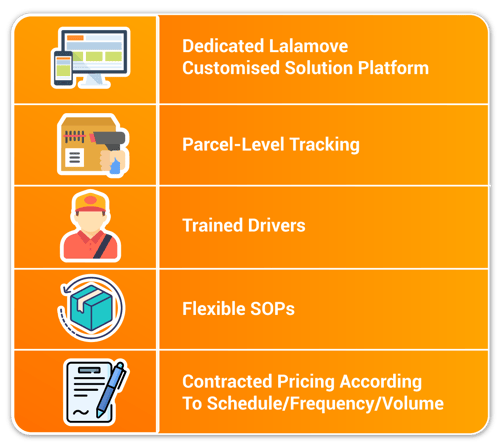 Dedicated Lalamove Customised Solution Platform

Parcel-Level Tracking

Trained Drivers

Flexible SOPs

Contracted Pricing According To Schedule/Frequency/Volume